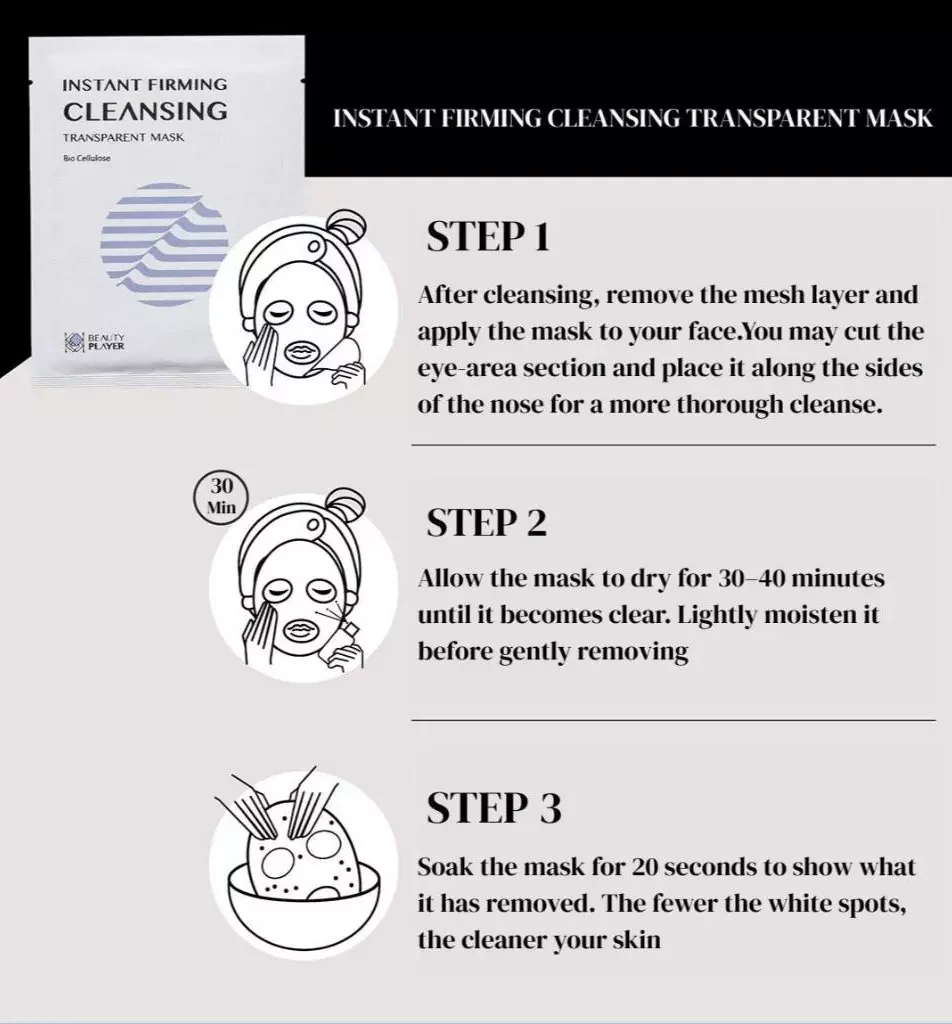 INSTANT FIRMING
CLEANSING
TRANSPARENT MASK
Bio Cellulose

BEAUTY PLAYER

INSTANT FIRMING CLEANSING TRANSPARENT MASK

STEP 1

After cleansing, remove the mesh layer and apply the mask to your face.You may cut the eye-area section and place it along the sides of the nose for a more thorough cleanse.

30 Min

STEP 2

Allow the mask to dry for 30–40 minutes until it becomes clear. Lightly moisten it before gently removing

STEP 3

Soak the mask for 20 seconds to show what it has removed. The fewer the white spots, the cleaner your skin